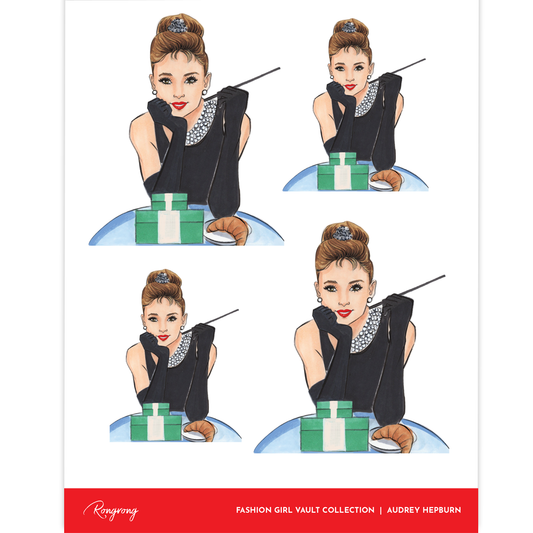 Rongrong

FASHION GIRL VAULT COLLECTION | AUDREY HEPBURN